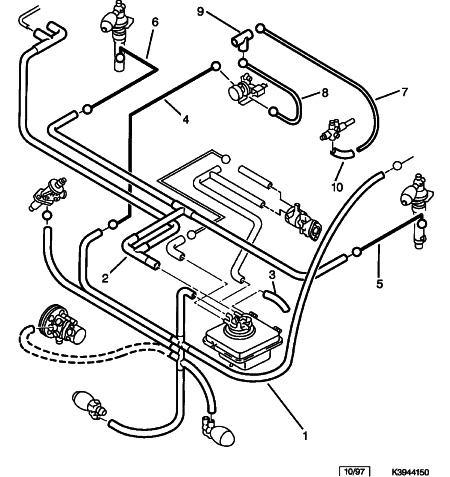 9
6
8
7
4
10
2
3
5
1
10/97
K3944150