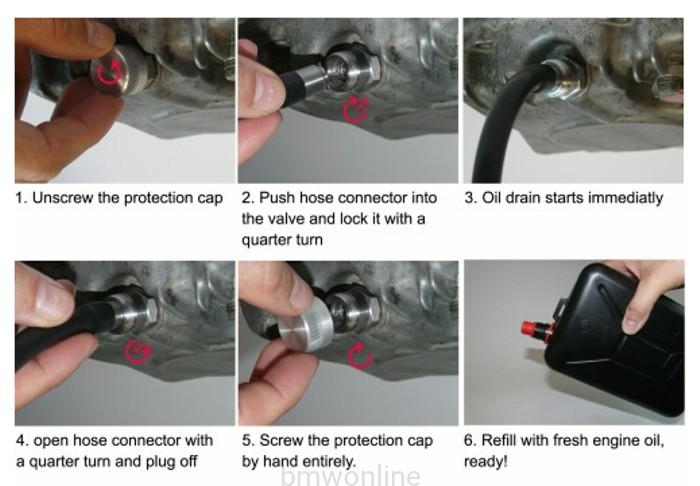 1. Unscrew the protection cap

2. Push hose connector into the valve and lock it with a quarter turn

3. Oil drain starts immediatly

4. open hose connector with a quarter turn and plug off

5. Screw the protection cap by hand entirely.

6. Refill with fresh engine oil, ready!

bmwonline