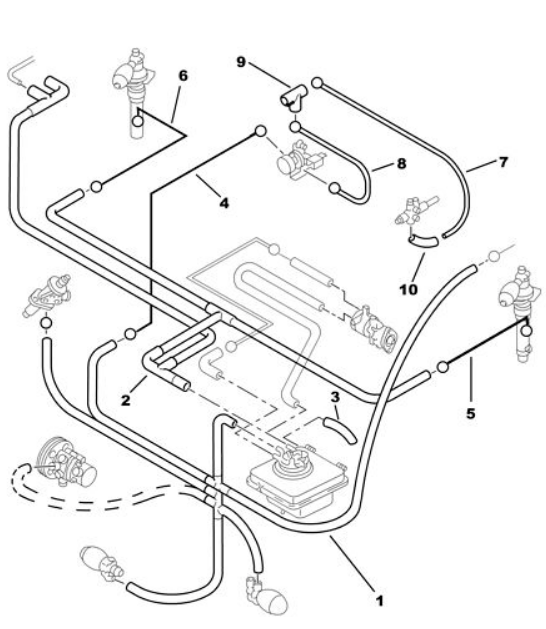 9
6
8
7
4
10
2
3
5
1