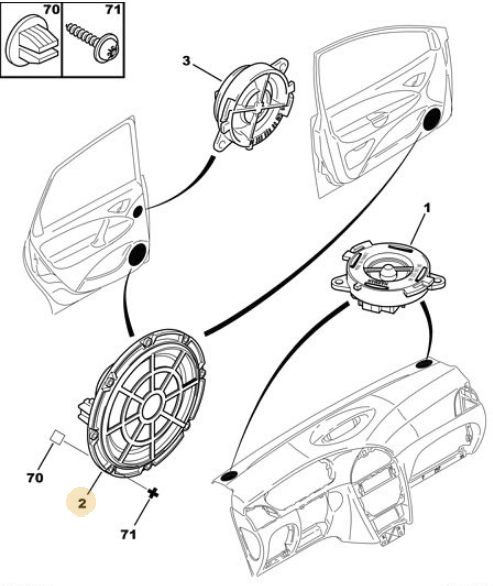 70
71
3
1
70
2
71