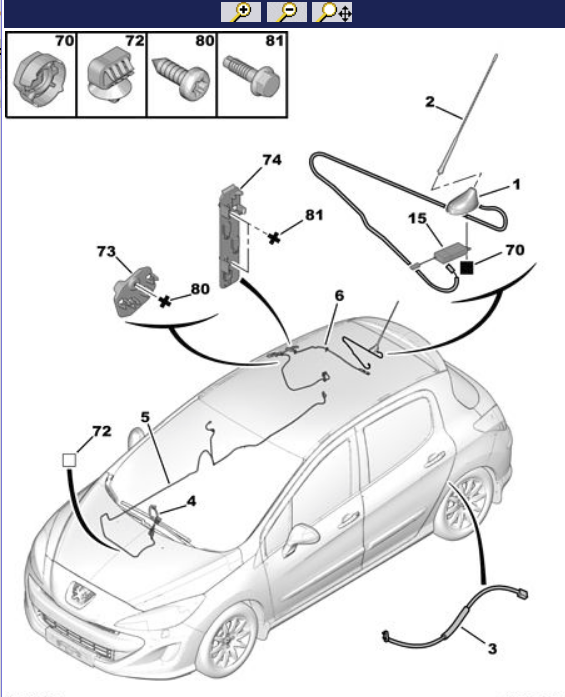 70 72 80 81

2

74

1

81

15

73

70

80

6

5

72

4

3