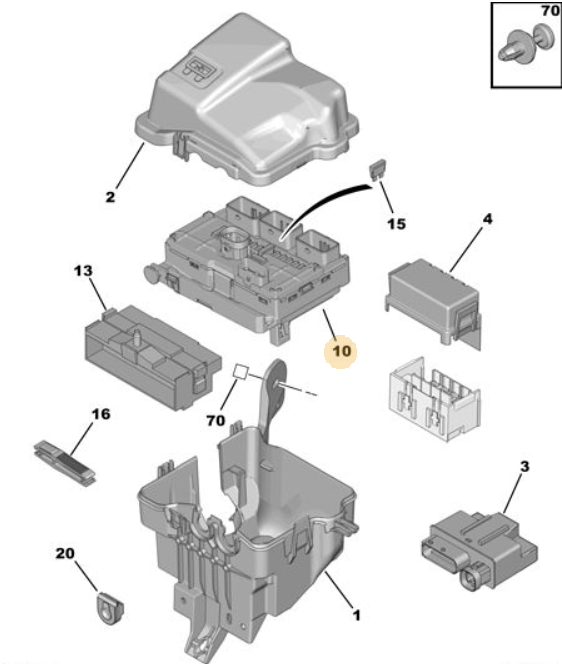 70
2
15
4
13
10
70
16
3
20
1