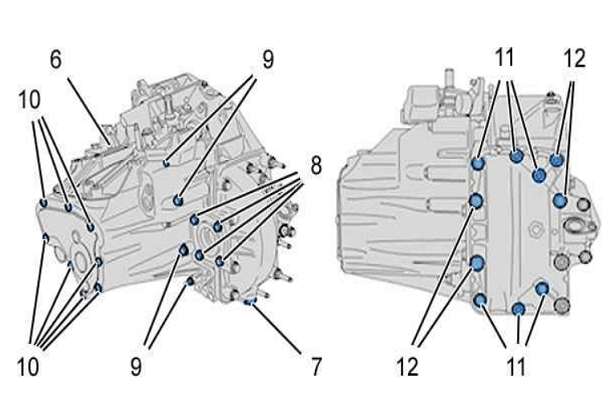 6
9
10
8
10
9
7
11
12
12
11