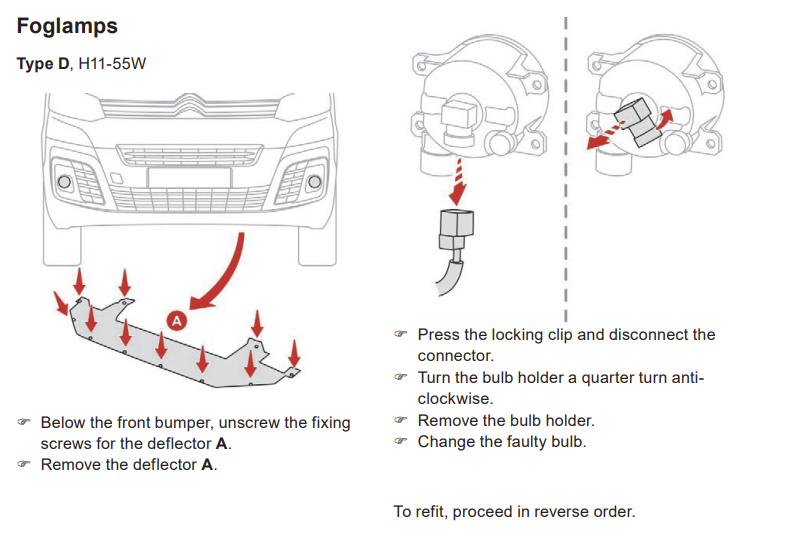 Foglamps

Type D, H11-55W

A

☞ Below the front bumper, unscrew the fixing screws for the deflector A.
☞ Remove the deflector A.

☞ Press the locking clip and disconnect the connector.
☞ Turn the bulb holder a quarter turn anti-clockwise.
☞ Remove the bulb holder.
☞ Change the faulty bulb.

To refit, proceed in reverse order.