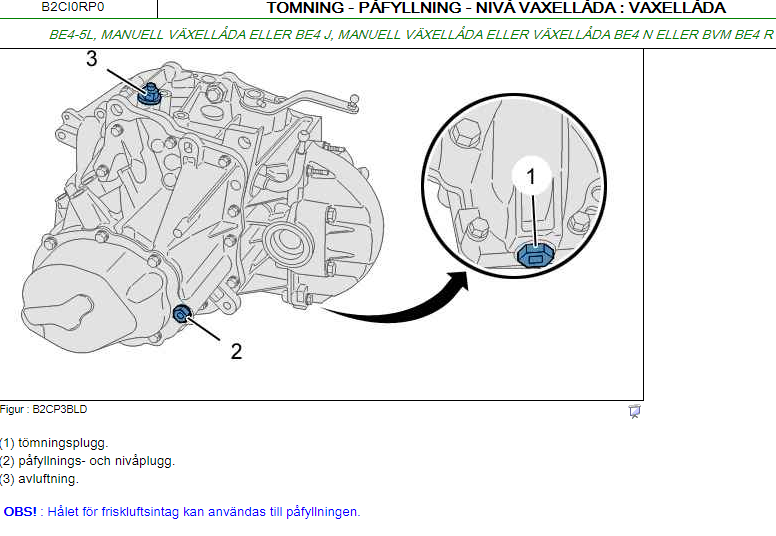 B2CI0RP0

TÖMNING - PÅFYLLNING - NIVÅ VÄXELLÅDA : VÄXELLÅDA

BE4-5L, MANUELL VÄXELLÅDA ELLER BE4 J, MANUELL VÄXELLÅDA ELLER VÄXELLÅDA BE4 N ELLER BVM BE4 R

3

1

2

Figur : B2CP3BLD

(1) tömningsplugg.
(2) påfyllnings- och nivåplugg.
(3) avluftning.

OBS! : Hålet för friskluftsintag kan användas till påfyllningen.