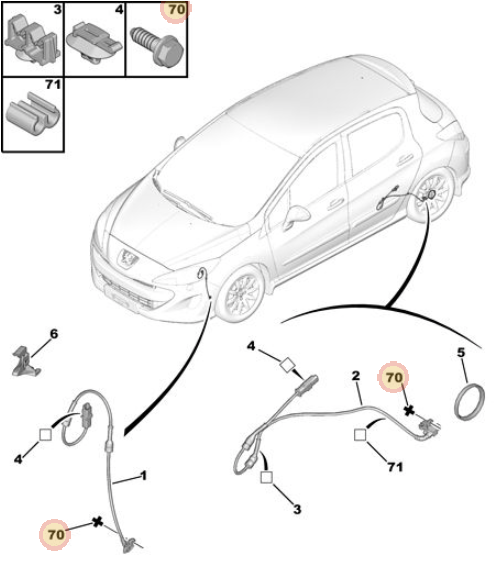 3
4
70
71
6
4
1
70
4
2
70
5
71
3