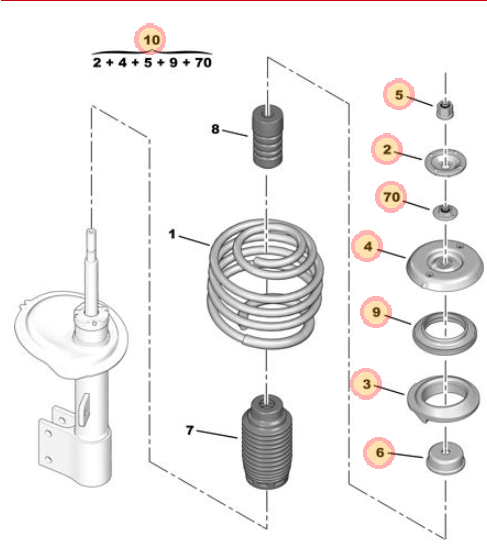 10
2 + 4 + 5 + 9 + 70

8
1
7
5
2
70
4
9
3
6