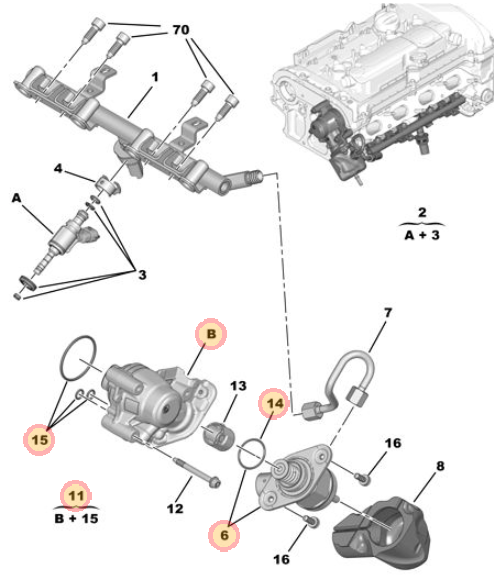 70
1
4
A
3
2
A + 3
7
B
13
14
15
16
8
11
B + 15
12
6
16