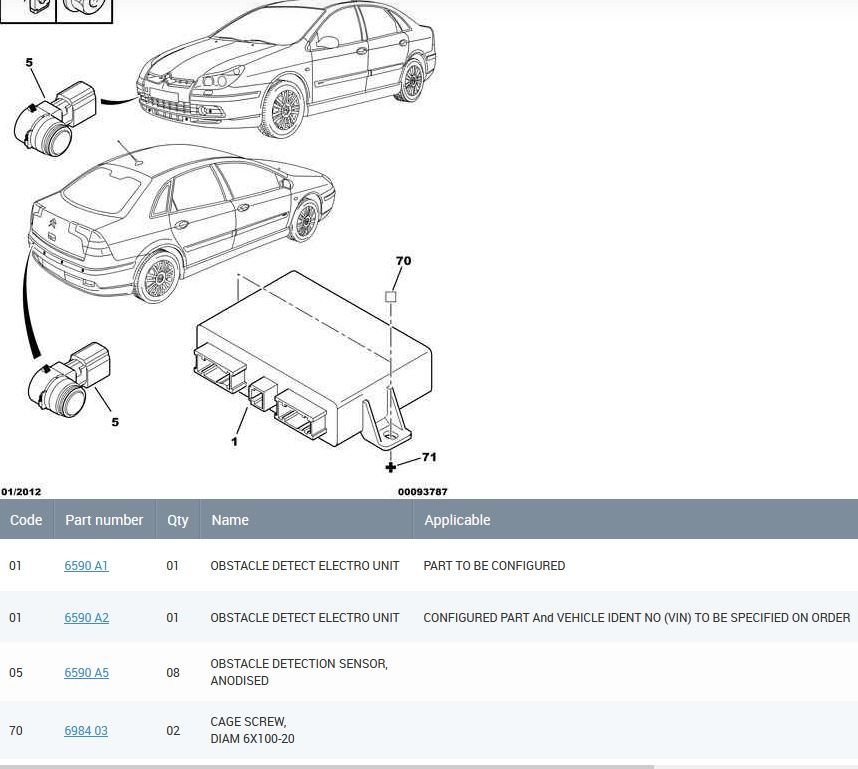 5

70

5

1

71

01/2012

00093787

| Code | Part number | Qty | Name | Applicable |
|---|---|---|---|---|
| 01 | 6590 A1 | 01 | OBSTACLE DETECT ELECTRO UNIT | PART TO BE CONFIGURED |
| 01 | 6590 A2 | 01 | OBSTACLE DETECT ELECTRO UNIT | CONFIGURED PART And VEHICLE IDENT NO (VIN) TO BE SPECIFIED ON ORDER |
| 05 | 6590 A5 | 08 | OBSTACLE DETECTION SENSOR, ANODISED | |
| 70 | 6984 03 | 02 | CAGE SCREW, DIAM 6X100-20 | |