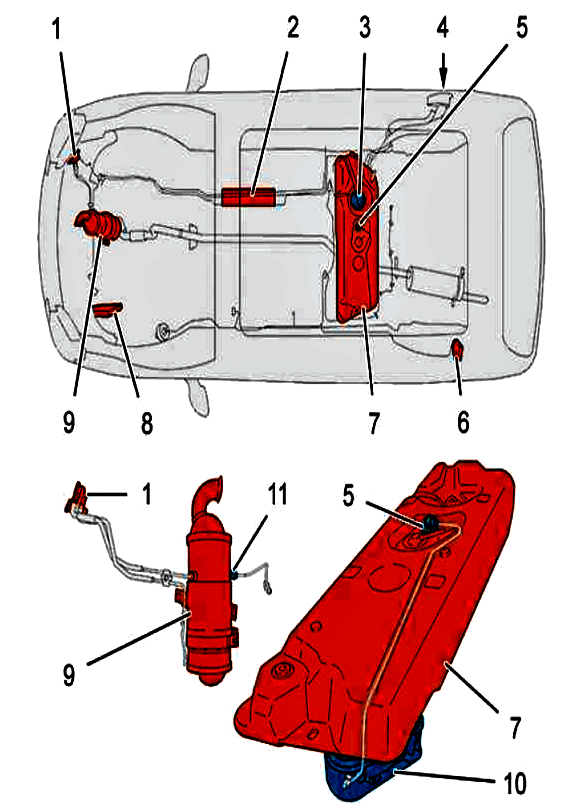 1
2
3
4
5
9
8
7
6
1
11
5
9
7
10