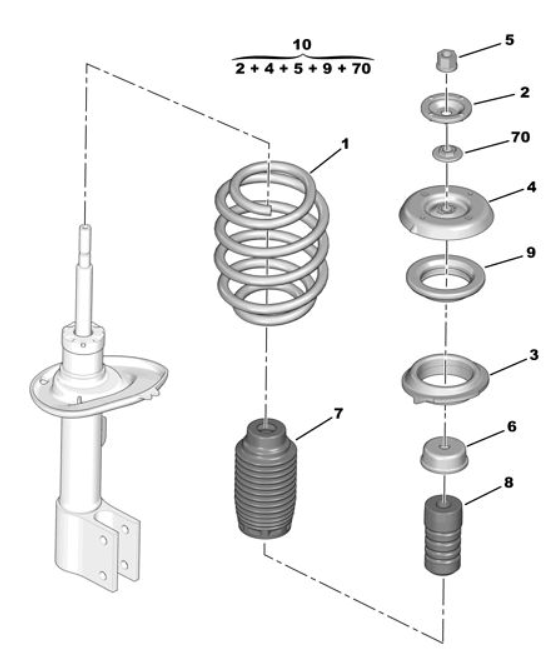 10
2 + 4 + 5 + 9 + 70

5
2
70
1
4
9
3
7
6
8