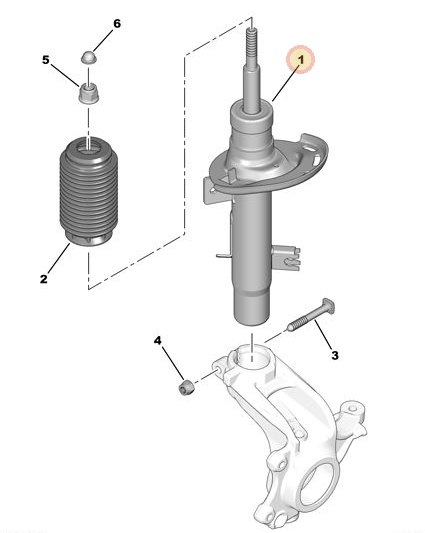 6
5
1
2
4
3