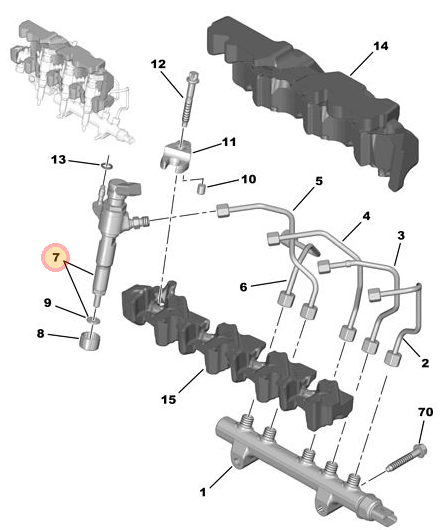 14
12
11
13
10
5
4
3
7
6
9
8
2
15
70
1