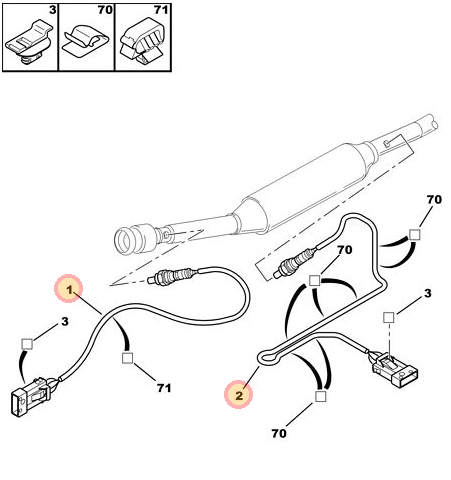 3
70
71

70
70
1
3
3
71
2
70