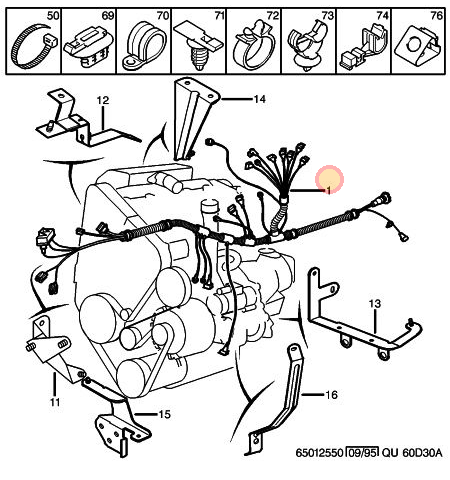 50
69
70
71
72
73
74
76

12
14
1
13
11
15
16

65012550 09/95 QU 60D30A