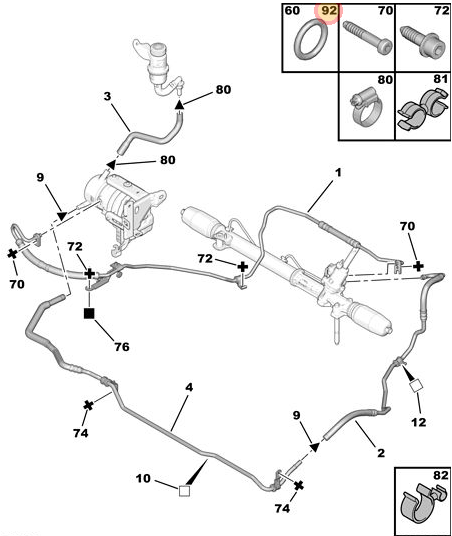 60 92 70 72

80 81

3

80

80

9

1

70

72

72

70

76

4

74

9

12

2

10

74

82