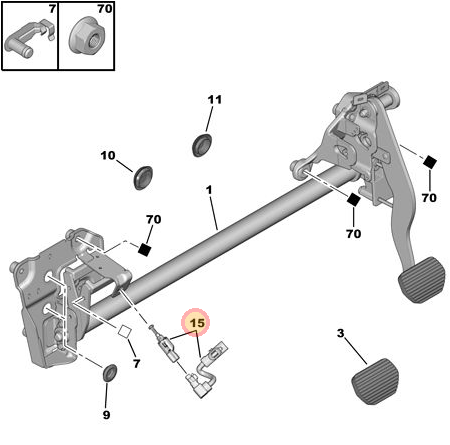 7
70
11
10
1
70
70
70
15
7
3
9