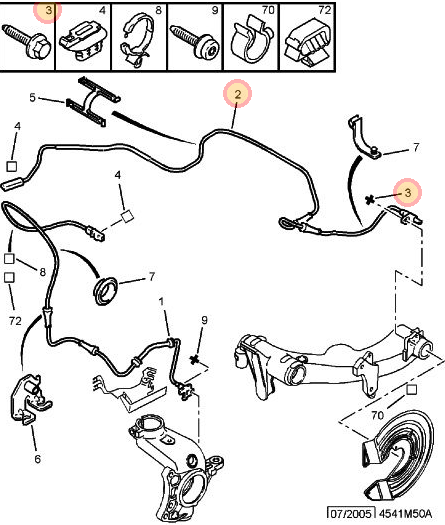 3 4 8 9 70 72

5
2
4
7
4
3
8
7
72
1
9
70
6

07/2005 4541M50A