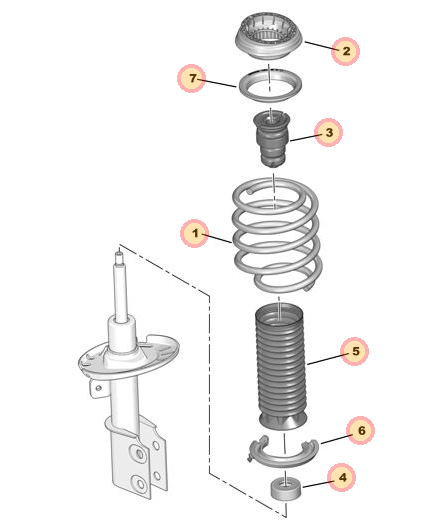 2
7
3
1
5
6
4