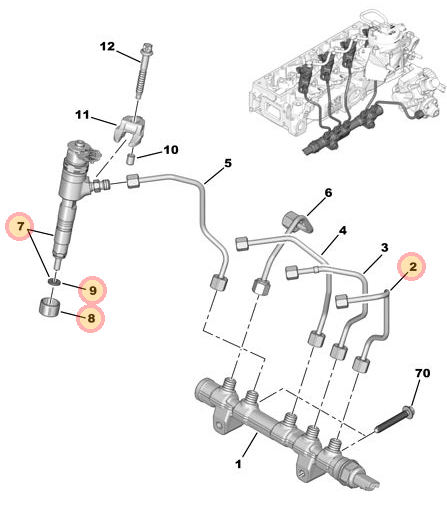 12
11
10
5
6
4
3
2
7
9
8
70
1