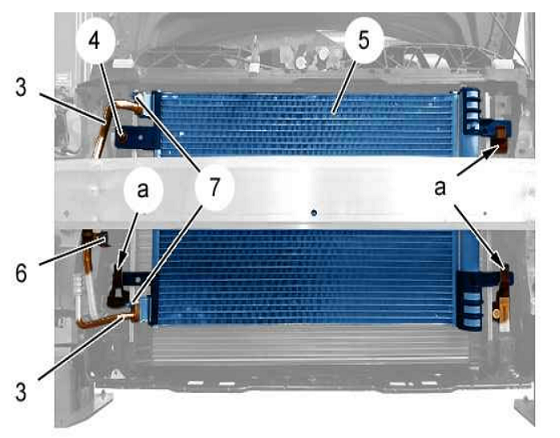 4
5
3
a
7
a
6
3