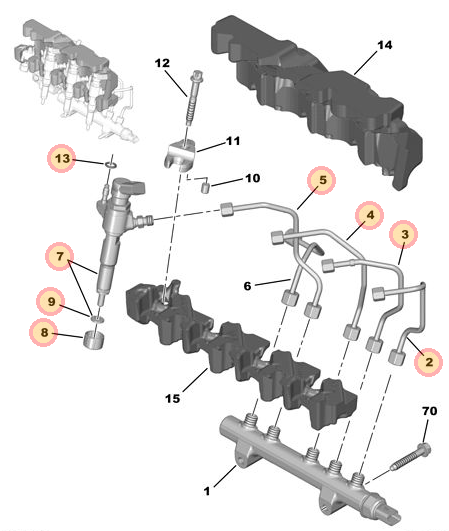 14
12
11
13
10
5
4
3
7
6
9
8
2
15
70
1