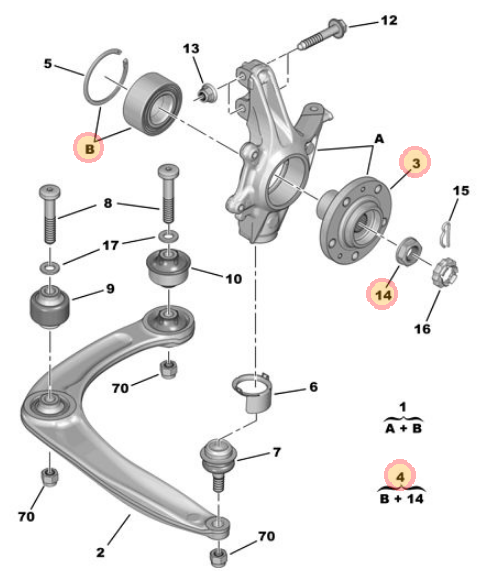 12
13
5
B
A
3
15
8
17
10
9
14
16
70
6
1
A + B
7
4
B + 14
70
2
70