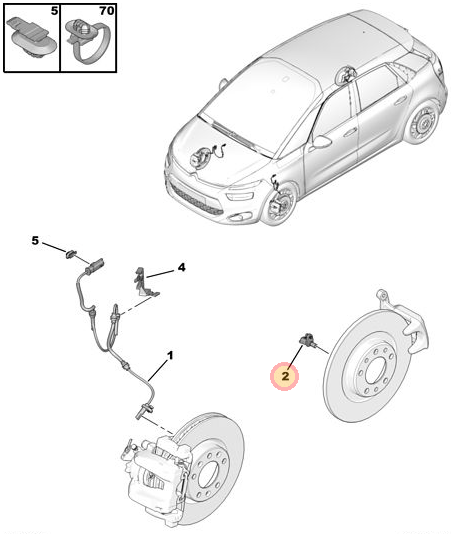 5
70
5
4
1
2