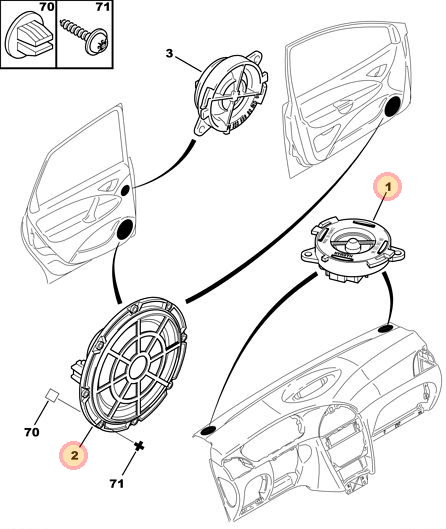 70
71
3
1
70
2
71