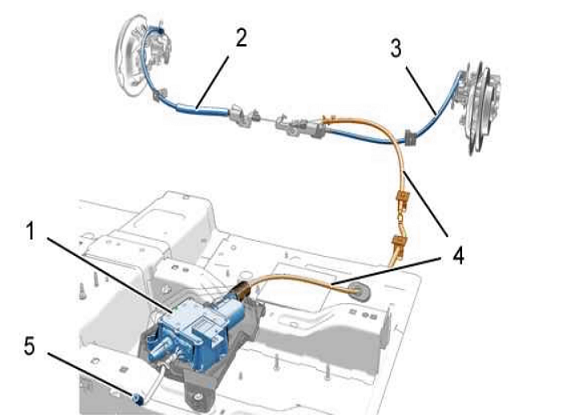 2
3
1
4
5