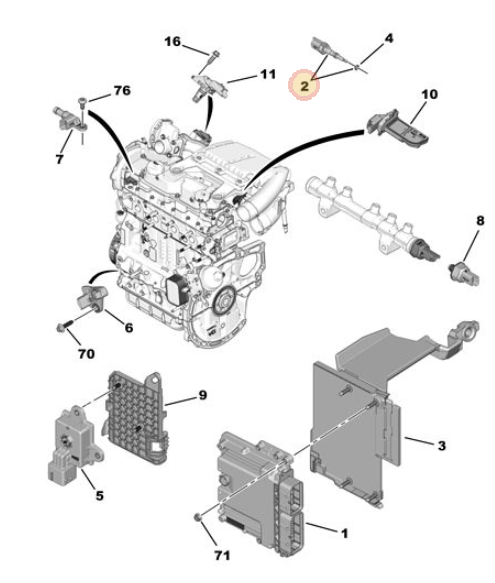 16
4
11
2
76
10
7
8
6
70
9
3
5
1
71