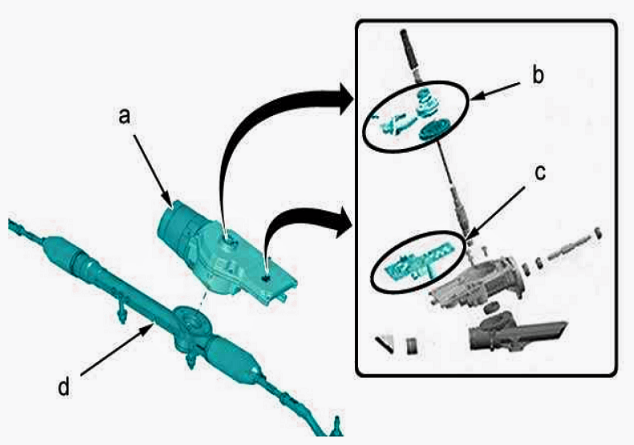 a
b
c
d