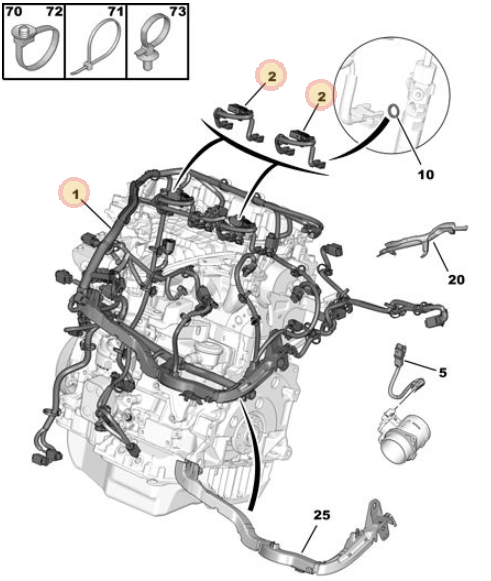 70 72 71 73

2 2

10

1

20

5

25