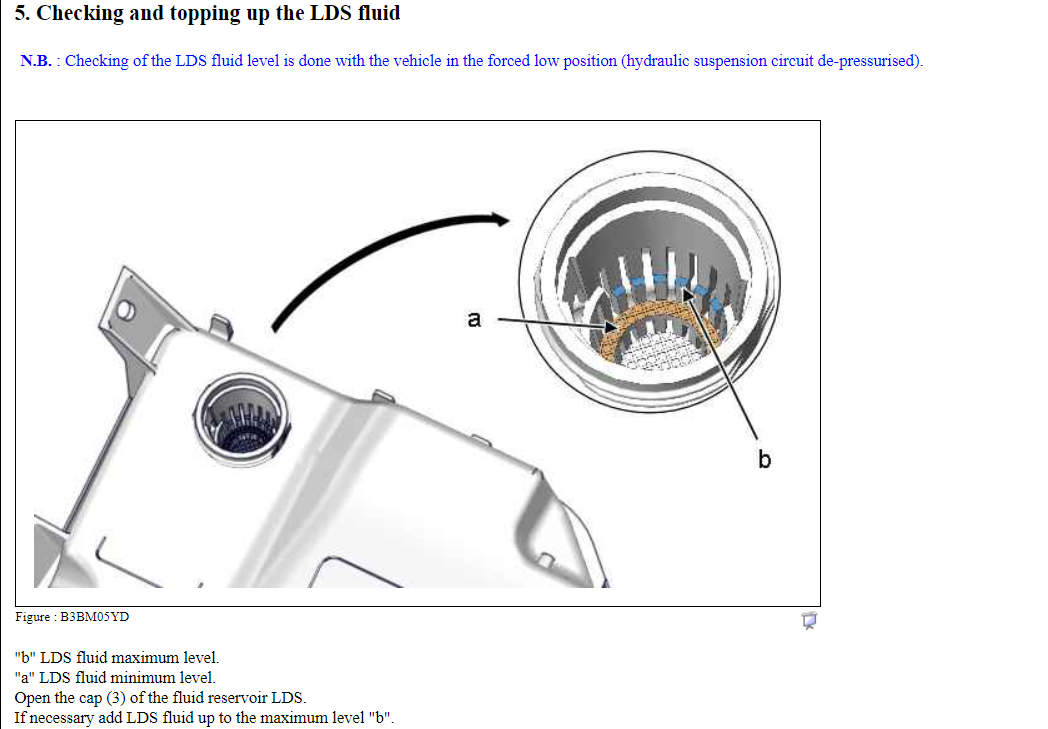 5. Checking and topping up the LDS fluid

N.B. : Checking of the LDS fluid level is done with the vehicle in the forced low position (hydraulic suspension circuit de-pressurised).

a

b

Figure : B3BM05YD

"b" LDS fluid maximum level.
"a" LDS fluid minimum level.
Open the cap (3) of the fluid reservoir LDS.
If necessary add LDS fluid up to the maximum level "b".