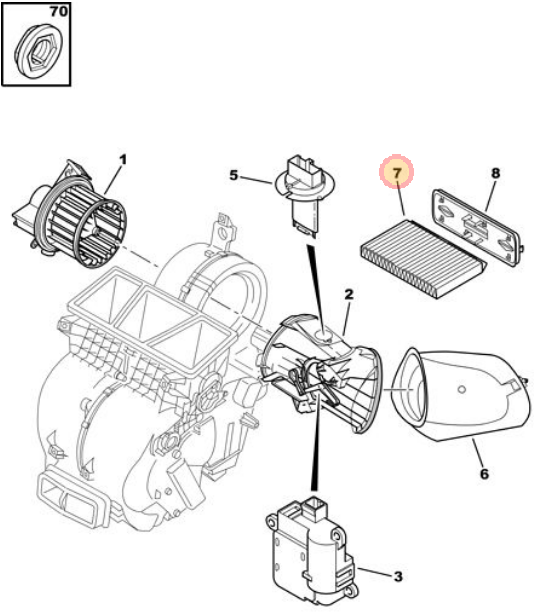 70

1

5

7

8

2

6

3