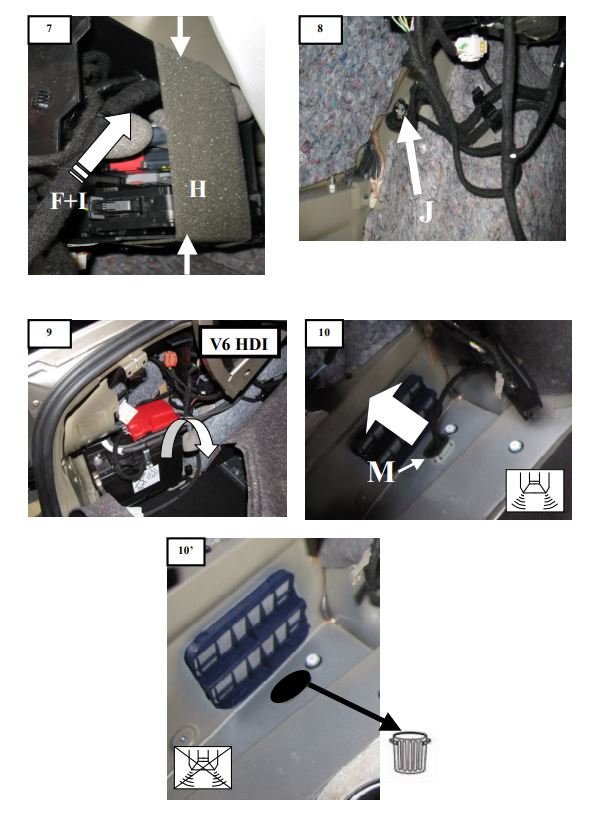 7

F+I

H

8

J

9

V6 HDI

10

M

10'