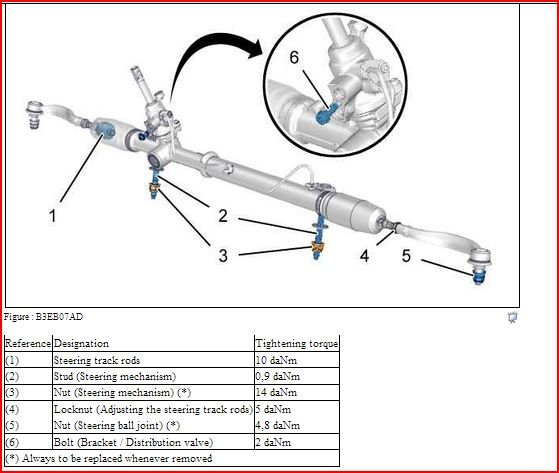 6

1

2

3

4

5

Figure : B3EB07AD

| Reference | Designation | Tightening torque |
|---|---|---|
| (1) | Steering track rods | 10 daNm |
| (2) | Stud (Steering mechanism) | 0,9 daNm |
| (3) | Nut (Steering mechanism) (*) | 14 daNm |
| (4) | Locknut (Adjusting the steering track rods) | 5 daNm |
| (5) | Nut (Steering ball joint) (*) | 4,8 daNm |
| (6) | Bolt (Bracket / Distribution valve) | 2 daNm |
| (*) Always to be replaced whenever removed | | |