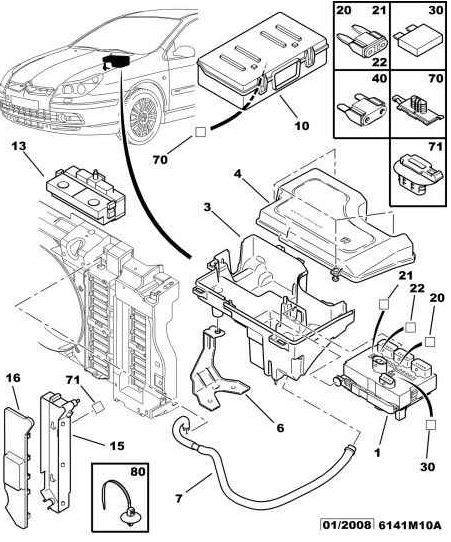 20 21
22
30
40
70
71
10
70
13
4
3
21
22
20
16
71
15
6
1
30
80
7
01/2008 6141M10A