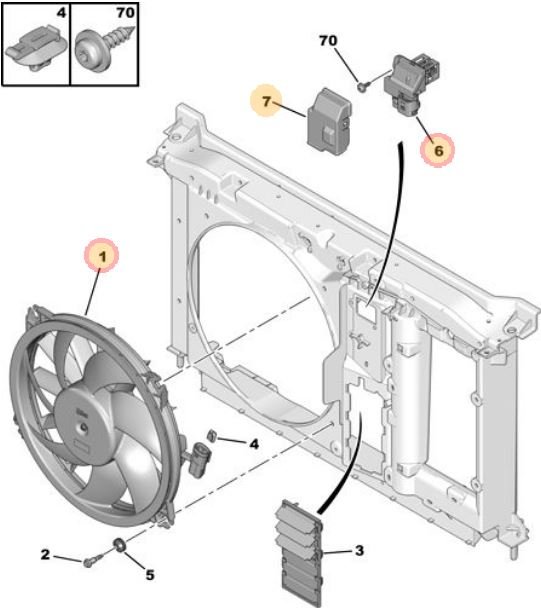 4
70
70
7
6
1
4
2
5
3