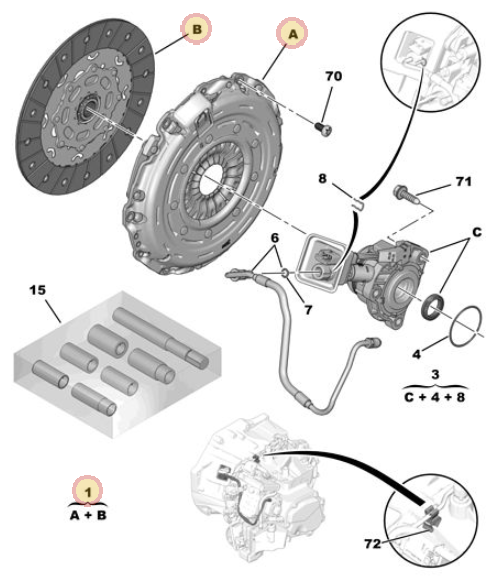 B
A
70
8
71
6
C
7
15
4
3
C + 4 + 8
1
A + B
72