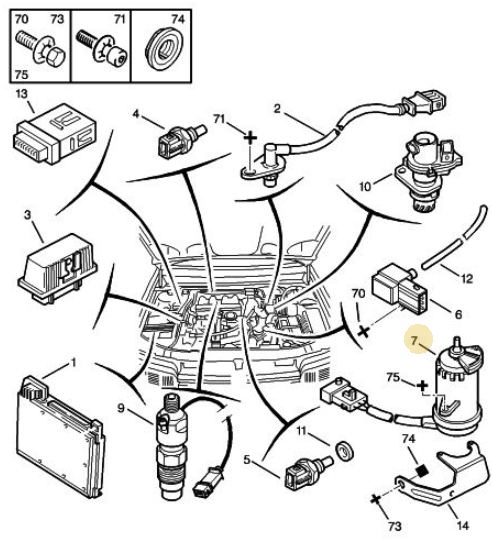 70
73
75
71
74
13
4
71
2
10
3
12
70
6
7
75
1
9
11
5
74
73
14