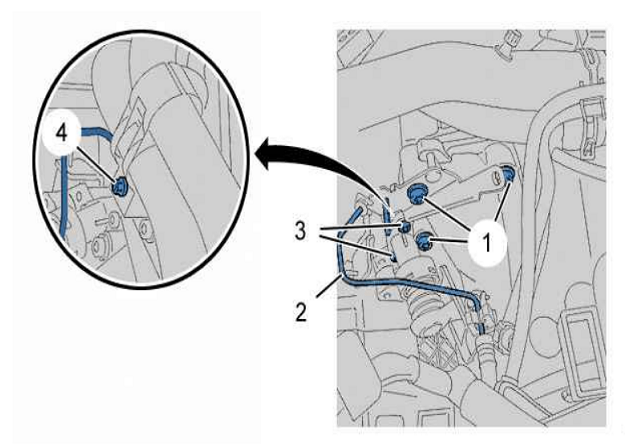 4
3
1
2