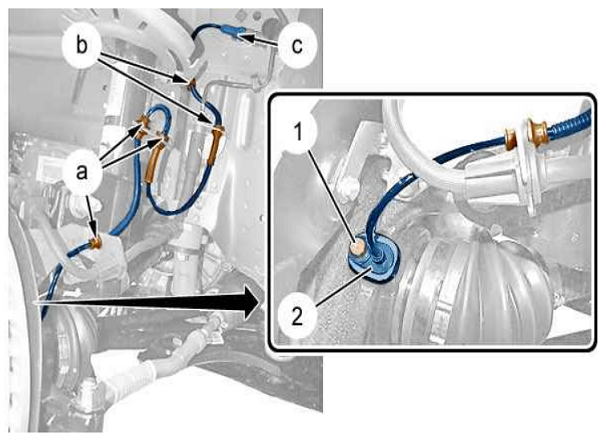 b
c
a
1
2