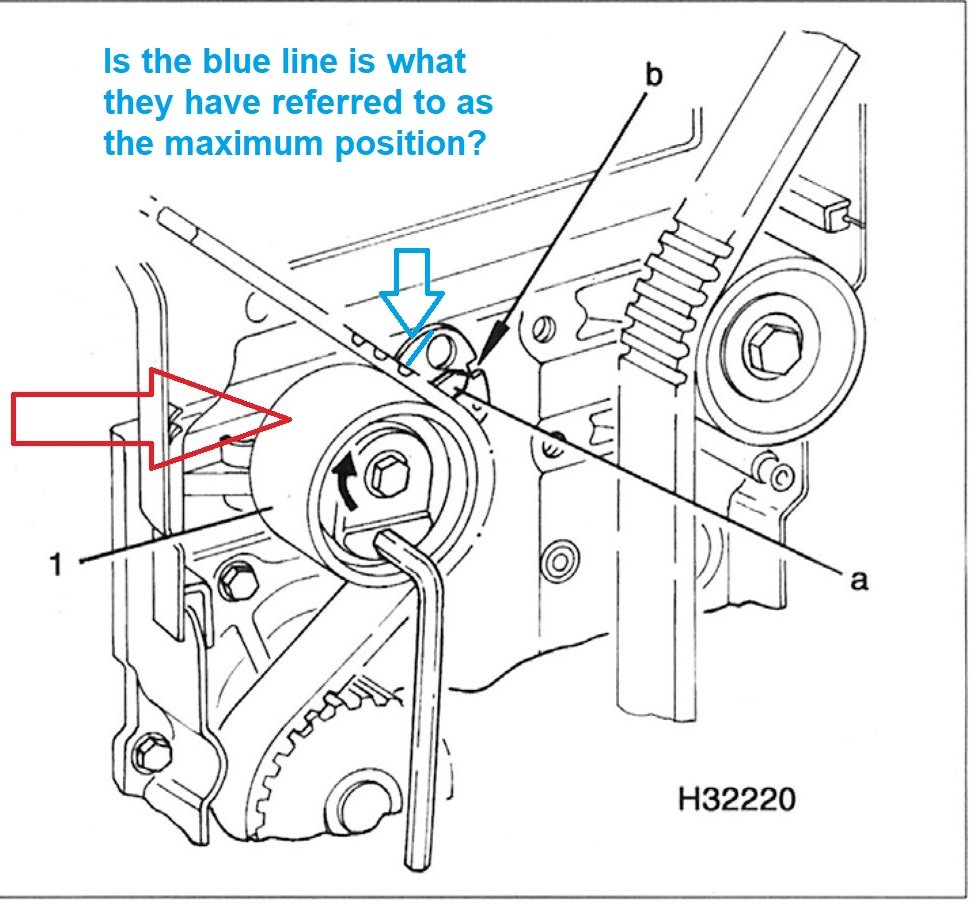 Is the blue line is what they have referred to as the maximum position?

b

1

a

H32220