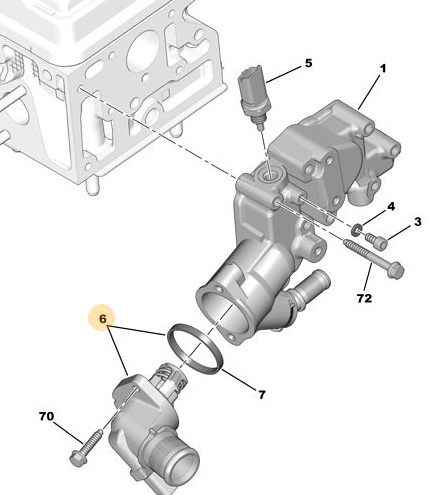 5
1
4
3
72
6
7
70