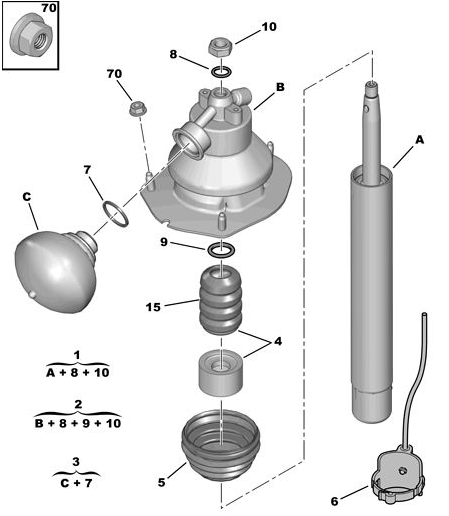 70

10

8

70

B

A

7

C

9

15

4

1
A + 8 + 10

2
B + 8 + 9 + 10

3
C + 7

5

6