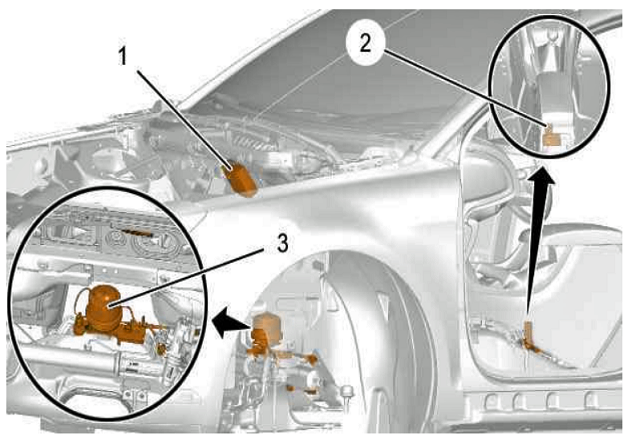 1
2
3