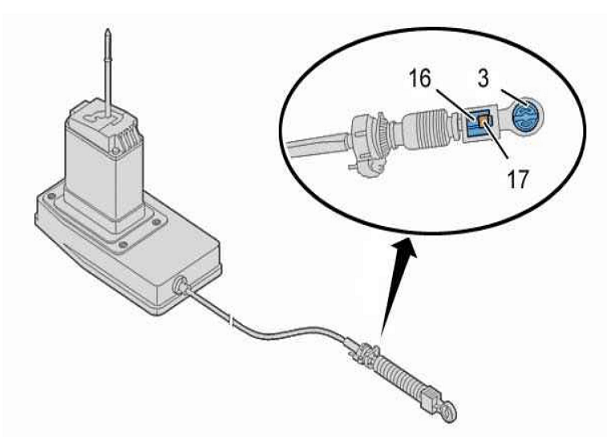 16
3
17