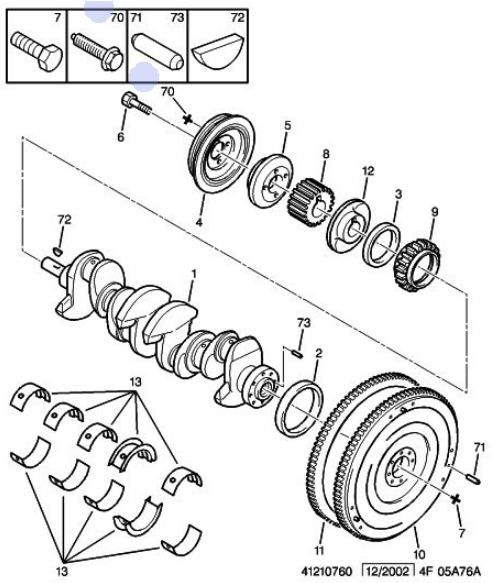 7
70
71
73
72

70
6
5
8
12
3
9
4
72
1
73
2
13
71
7
11
10
13

41210760 12/2002 4F 05A76A