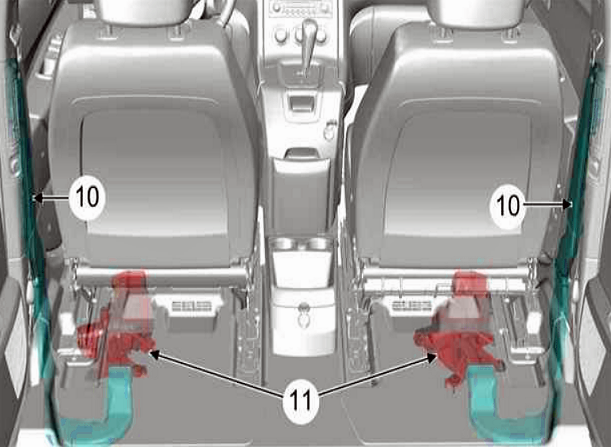 10
10
11